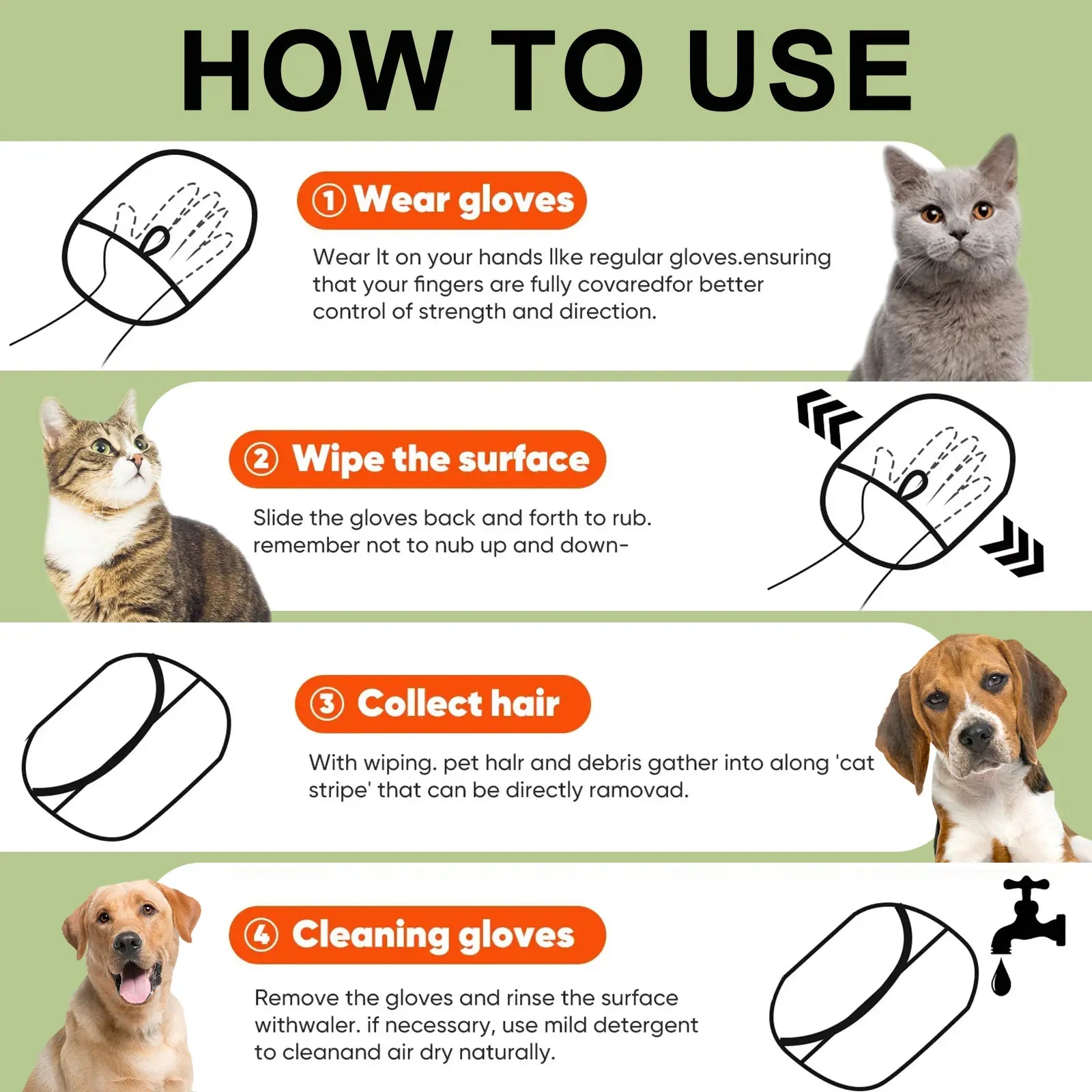 HOW TO USE

① Wear gloves

Wear It on your hands lIke regular gloves.ensuring that your fingers are fully covaredfor better control of strength and direction.

② Wipe the surface

Slide the gloves back and forth to rub. remember not to nub up and down-

③ Collect hair

With wiping. pet halr and debris gather into along 'cat stripe' that can be directly ramovad.

④ Cleaning gloves

Remove the gloves and rinse the surface withwaler. if necessary, use mild detergent to cleanand air dry naturally.